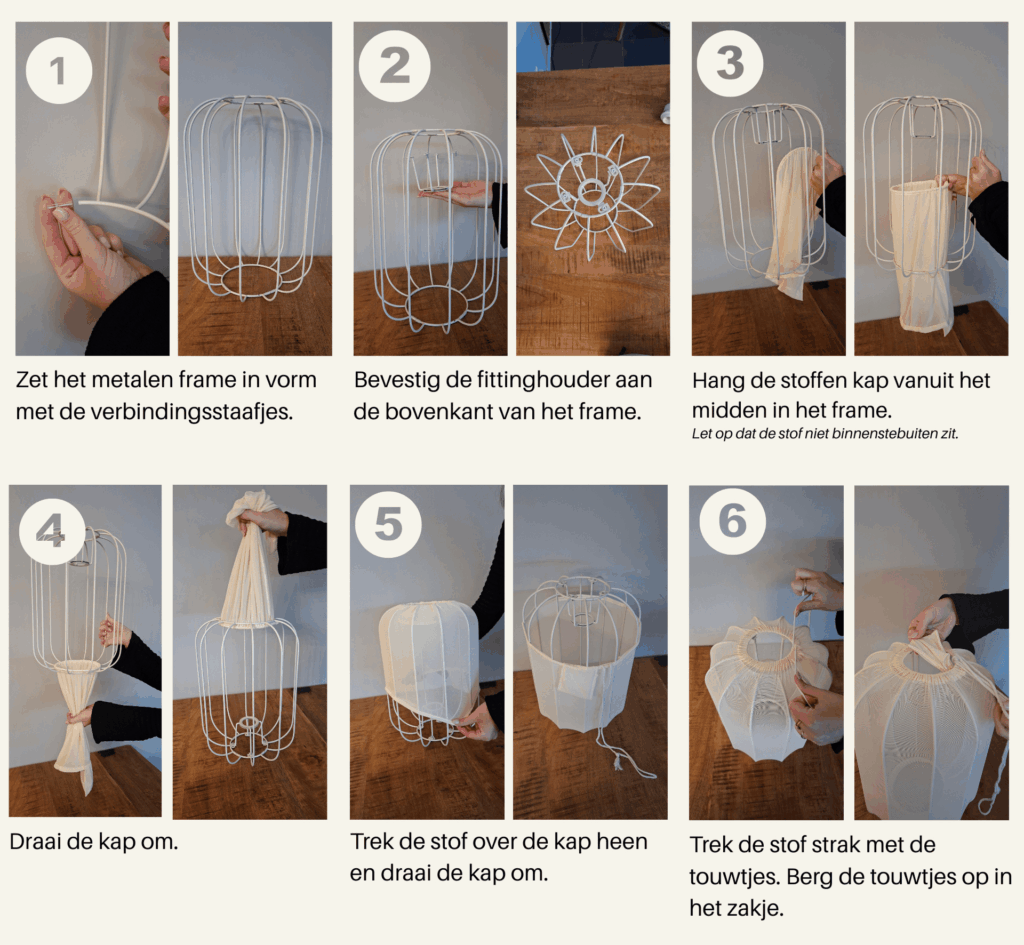 1

Zet het metalen frame in vorm met de verbindingsstaafjes.

2

Bevestig de fittinghouder aan de bovenkant van het frame.

3

Hang de stoffen kap vanuit het midden in het frame.
Let op dat de stof niet binnenstebuiten zit.

4

Draai de kap om.

5

Trek de stof over de kap heen en draai de kap om.

6

Trek de stof strak met de touwtjes. Berg de touwtjes op in het zakje.