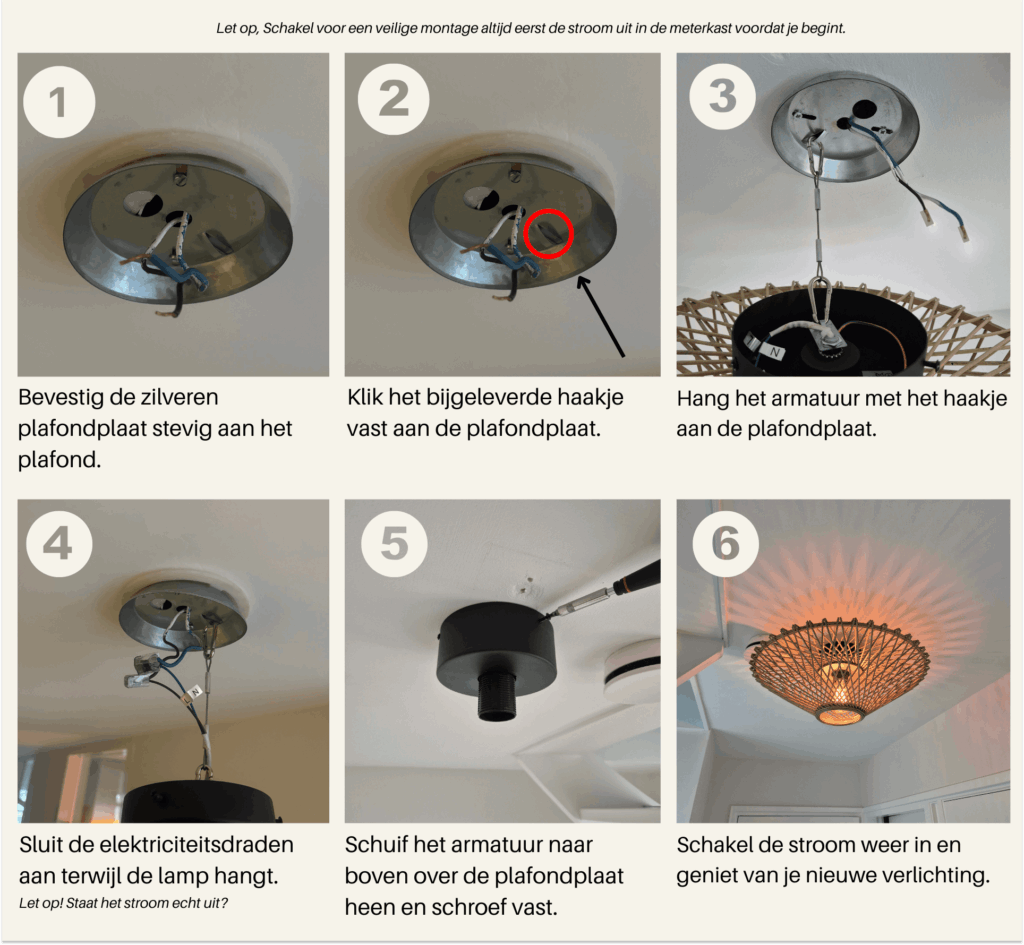 Let op, Schakel voor een veilige montage altijd eerst de stroom uit in de meterkast voordat je begint.

1

Bevestig de zilveren plafondplaat stevig aan het plafond.

2

Klik het bijgeleverde haakje vast aan de plafondplaat.

3

N

Hang het armatuur met het haakje aan de plafondplaat.

4

N

Sluit de elektriciteitsdraden aan terwijl de lamp hangt.

Let op! Staat het stroom echt uit?

5

Schuif het armatuur naar boven over de plafondplaat heen en schroef vast.

6

Schakel de stroom weer in en geniet van je nieuwe verlichting.